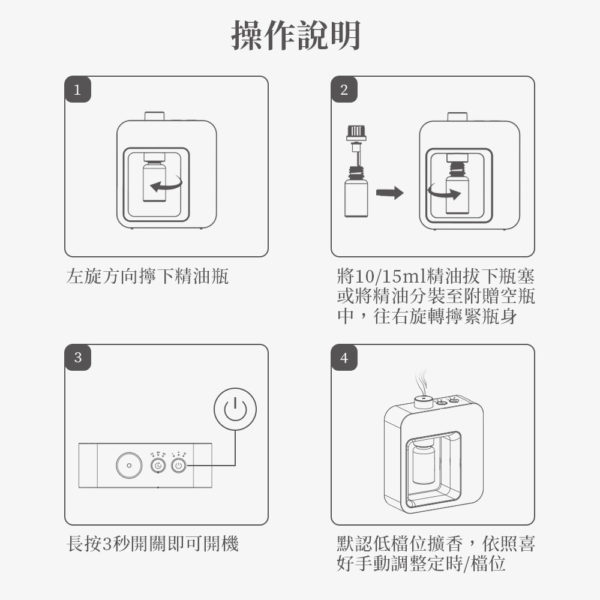 操作說明

1

左旋方向擰下精油瓶

2

將10/15ml精油拔下瓶塞或將精油分裝至附贈空瓶中，往右旋轉擰緊瓶身

3

長按3秒開關即可開機

4

默認低檔位擴香，依照喜好手動調整定時/檔位