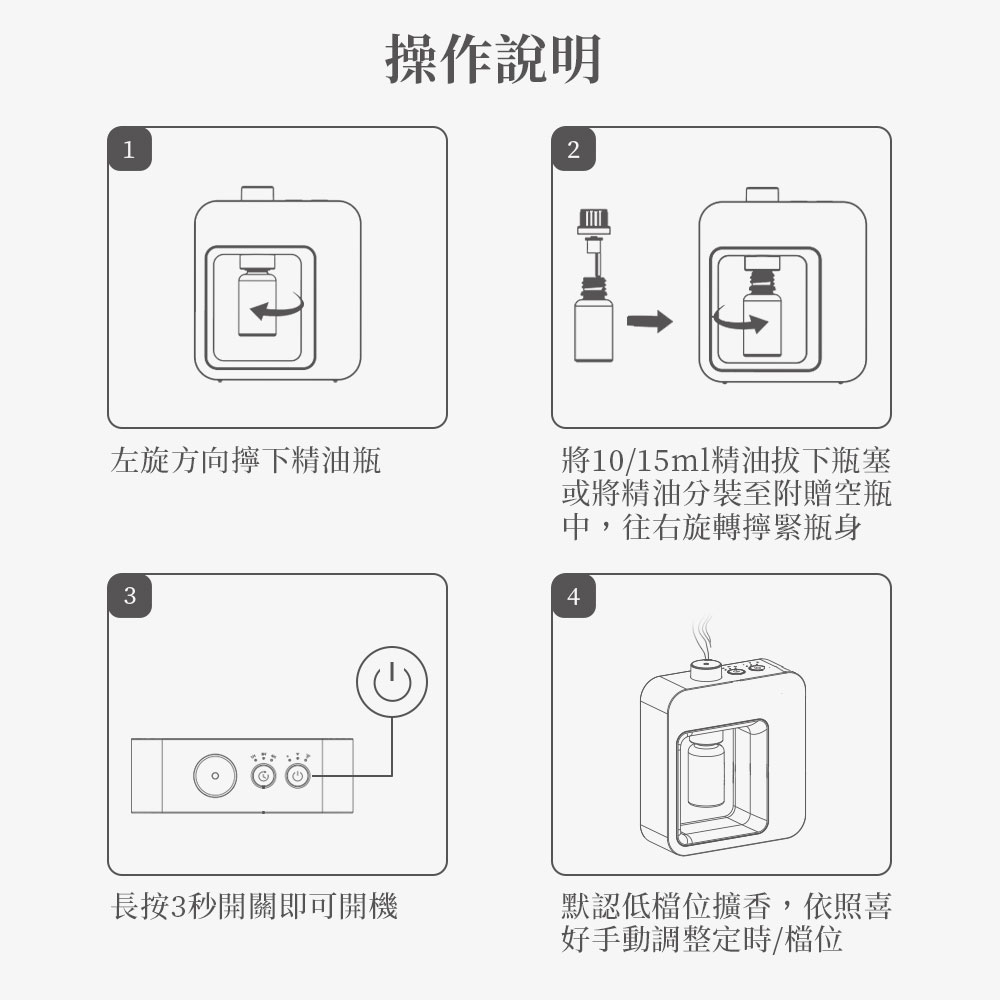 操作說明

1

左旋方向擰下精油瓶

2

將10/15ml精油拔下瓶塞或將精油分裝至附贈空瓶中，往右旋轉擰緊瓶身

3

長按3秒開關即可開機

4

默認低檔位擴香，依照喜好手動調整定時/檔位