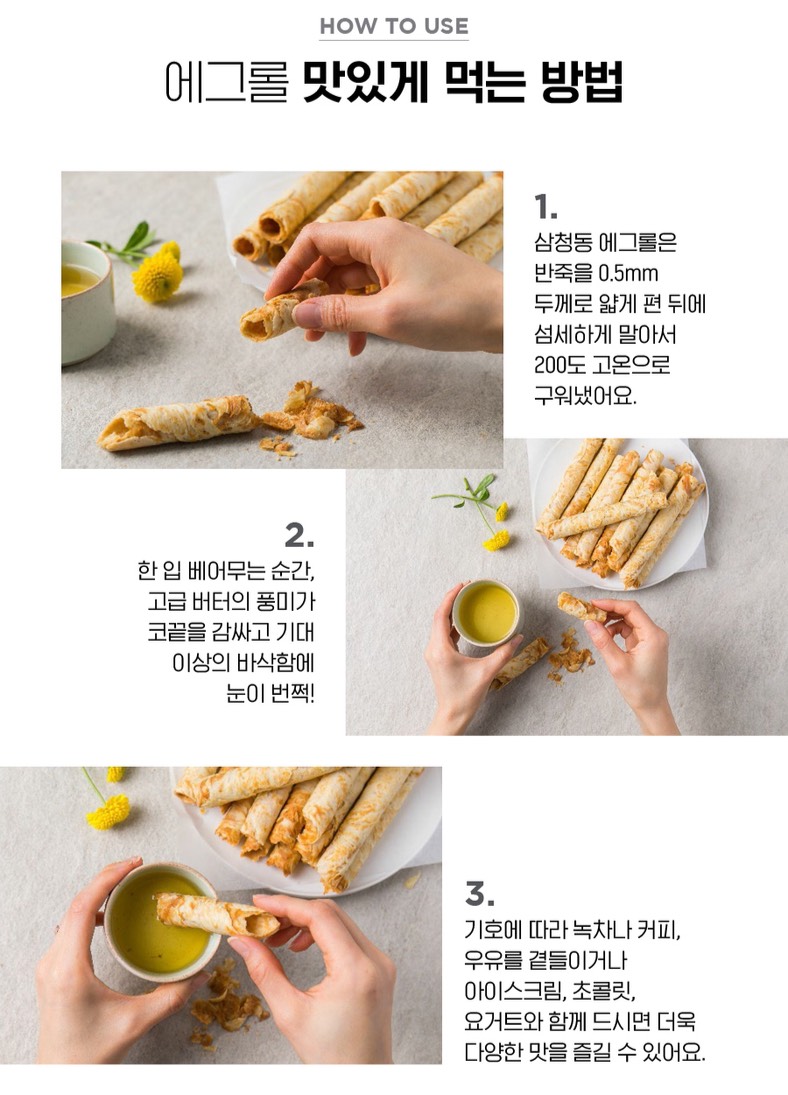 HOW TO USE

에그롤 맛있게 먹는 방법

1.
삼청동 에그롤은 반죽을 0.5mm 두께로 얇게 편 뒤에 섬세하게 말아서 200도 고온으로 구워냈어요.

2.
한 입 베어무는 순간, 고급 버터의 풍미가 코끝을 감싸고 기대 이상의 바삭함에 눈이 번쩍!

3.
기호에 따라 녹차나 커피, 우유를 곁들이거나 아이스크림, 초콜릿, 요거트와 함께 드시면 더욱 다양한 맛을 즐길 수 있어요.